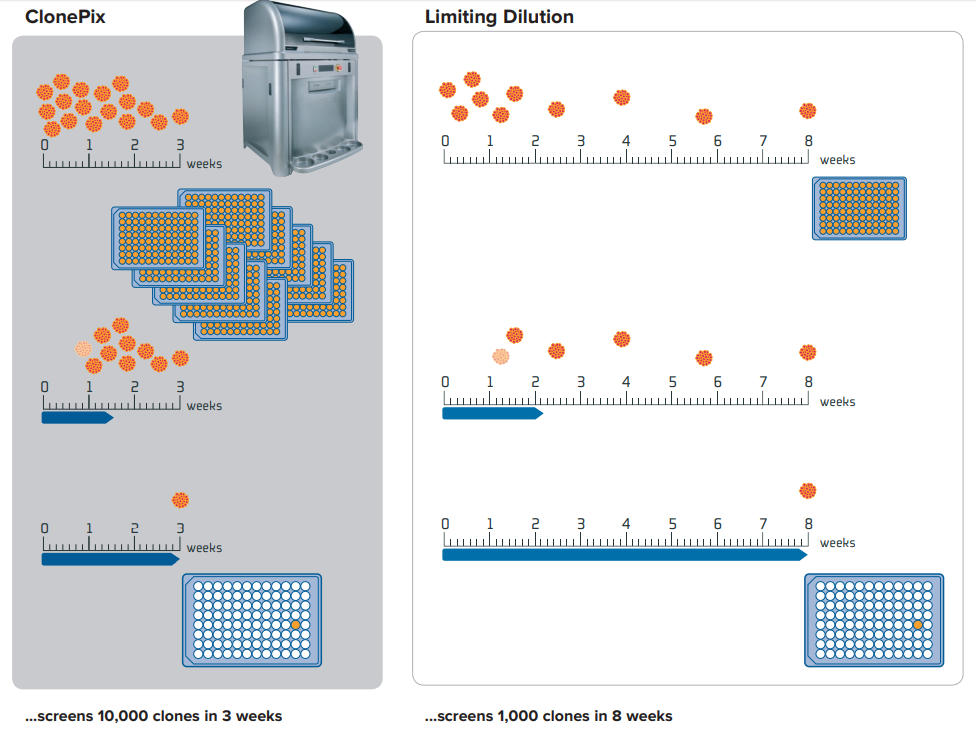 ClonePix

0 1 2 3 weeks

0 1 2 3 weeks

0 1 2 3 weeks

...screens 10,000 clones in 3 weeks

Limiting Dilution

0 1 2 3 4 5 6 7 8 weeks

0 1 2 3 4 5 6 7 8 weeks

0 1 2 3 4 5 6 7 8 weeks

...screens 1,000 clones in 8 weeks